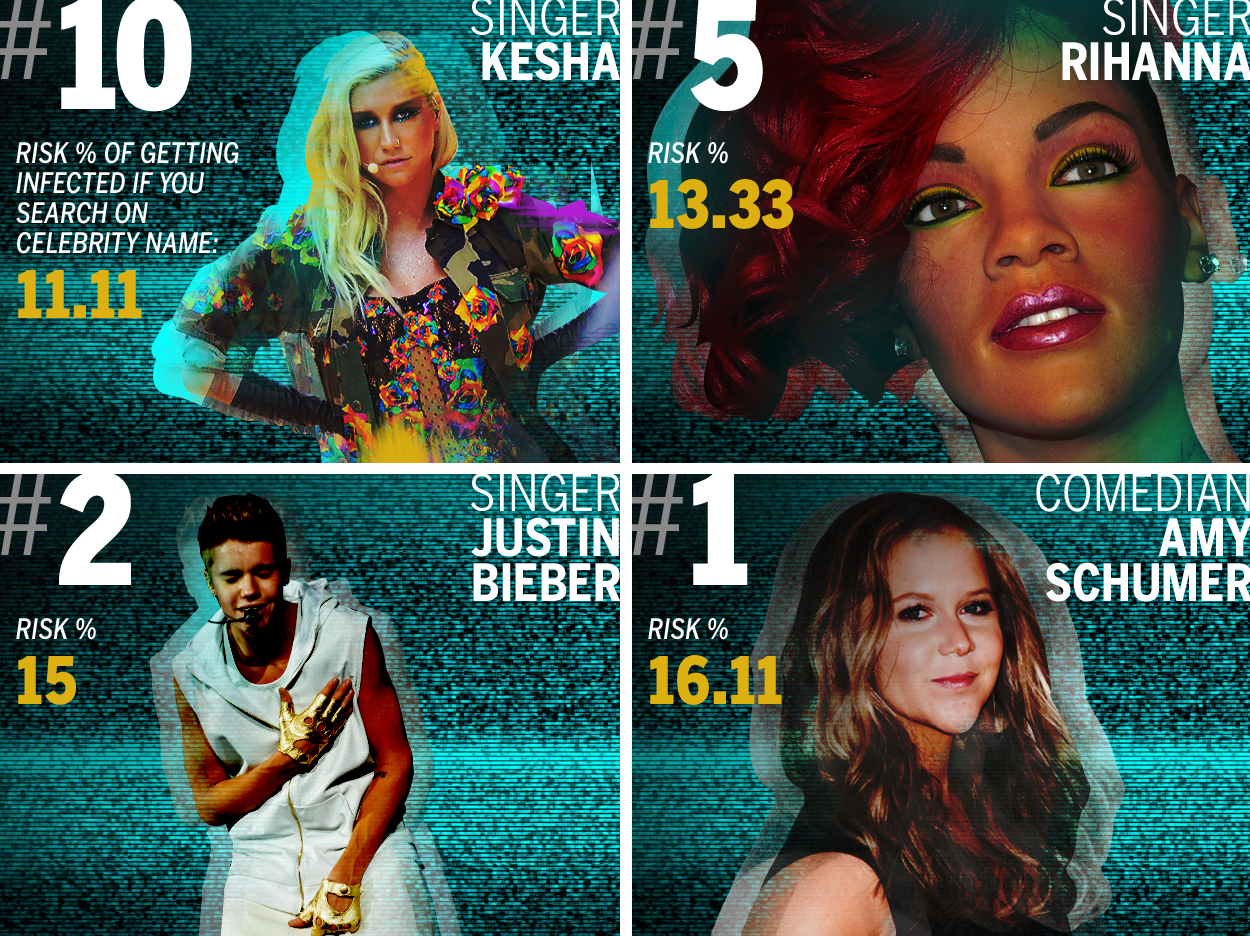 #10
SINGER
KESHA

RISK % OF GETTING INFECTED IF YOU SEARCH ON CELEBRITY NAME:
11.11

#5
SINGER
RIHANNA

RISK %
13.33

#2
SINGER
JUSTIN BIEBER

RISK %
15

#1
COMEDIAN
AMY SCHUMER

RISK %
16.11